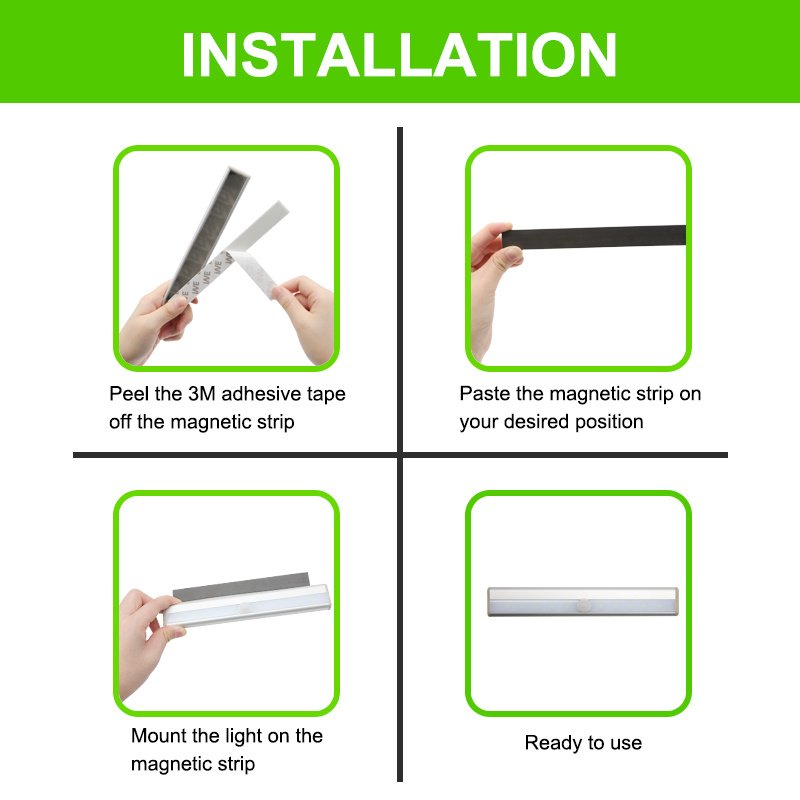 INSTALLATION

Peel the 3M adhesive tape off the magnetic strip

Paste the magnetic strip on your desired position

Mount the light on the magnetic strip

Ready to use