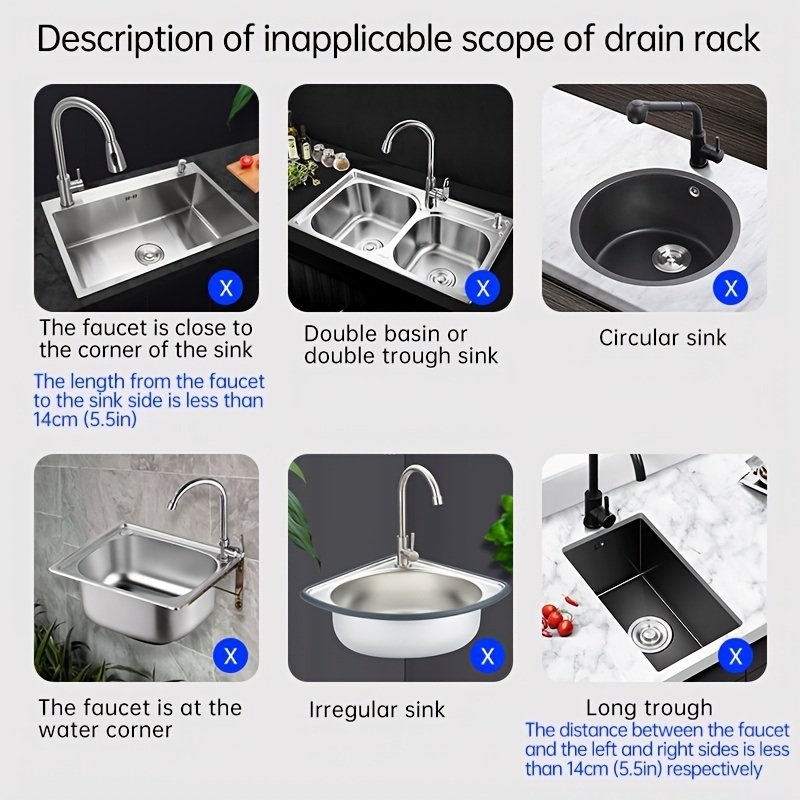 Description of inapplicable scope of drain rack

X

The faucet is close to the corner of the sink

The length from the faucet to the sink side is less than 14cm (5.5in)

X

Double basin or double trough sink

X

Circular sink

X

The faucet is at the water corner

X

Irregular sink

X

Long trough

The distance between the faucet and the left and right sides is less than 14cm (5.5in) respectively